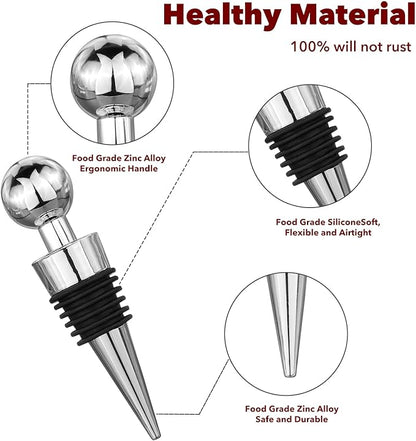 Healthy Material

100% will not rust

Food Grade Zinc Alloy
Ergonomic Handle

Food Grade SiliconeSoft,
Flexible and Airtight

Food Grade Zinc Alloy
Safe and Durable