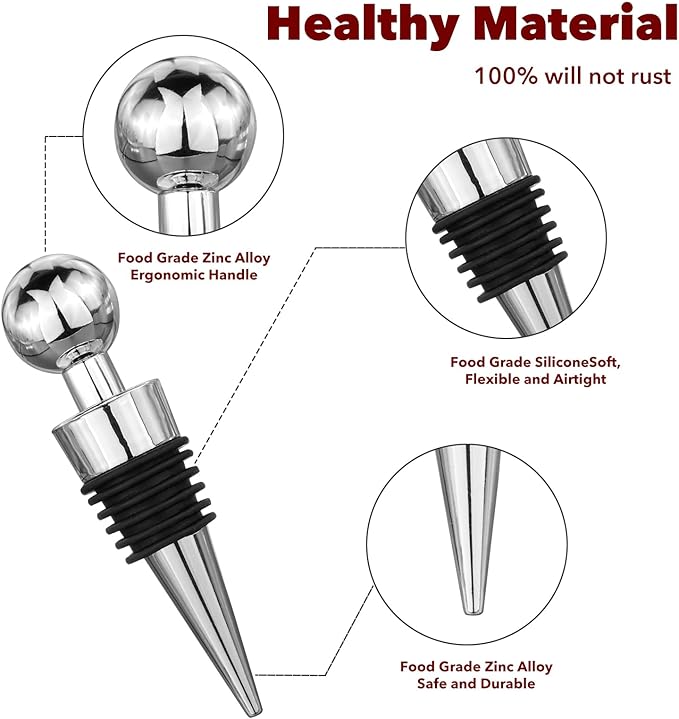 Healthy Material

100% will not rust

Food Grade Zinc Alloy
Ergonomic Handle

Food Grade SiliconeSoft,
Flexible and Airtight

Food Grade Zinc Alloy
Safe and Durable