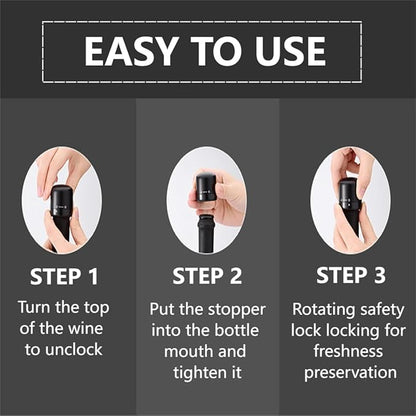 EASY TO USE

STEP 1
Turn the top of the wine to unclock

STEP 2
Put the stopper into the bottle mouth and tighten it

STEP 3
Rotating safety lock locking for freshness preservation