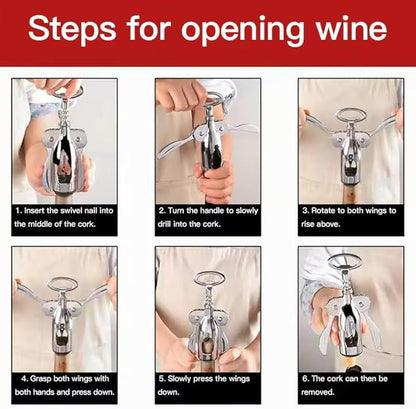 Steps for opening wine

1. Insert the swivel nail into the middle of the cork.

2. Turn the handle to slowly drill into the cork.

3. Rotate to both wings to rise above.

4. Grasp both wings with both hands and press down.

5. Slowly press the wings down.

6. The cork can then be removed.