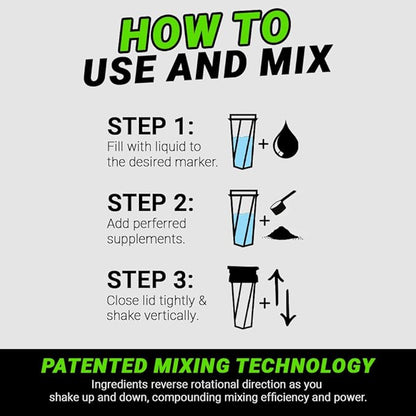 HOW TO
USE AND MIX

STEP 1:
Fill with liquid to the desired marker.

+

STEP 2:
Add perferred supplements.

+

STEP 3:
Close lid tightly & shake vertically.

+

PATENTED MIXING TECHNOLOGY
Ingredients reverse rotational direction as you shake up and down, compounding mixing efficiency and power.