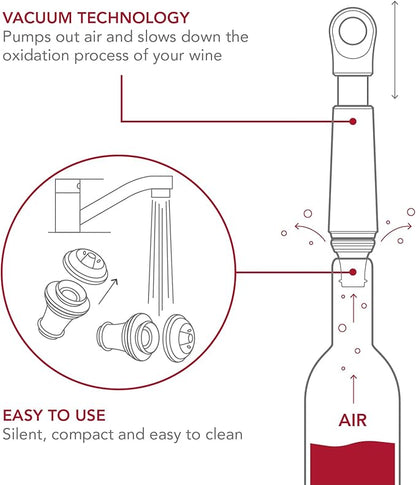 VACUUM TECHNOLOGY
Pumps out air and slows down the oxidation process of your wine

EASY TO USE
Silent, compact and easy to clean

AIR