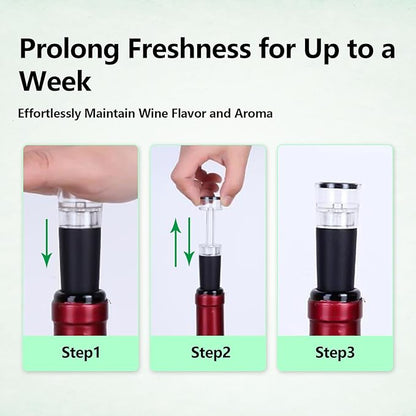 Prolong Freshness for Up to a Week

Effortlessly Maintain Wine Flavor and Aroma

Step1

Step2

Step3