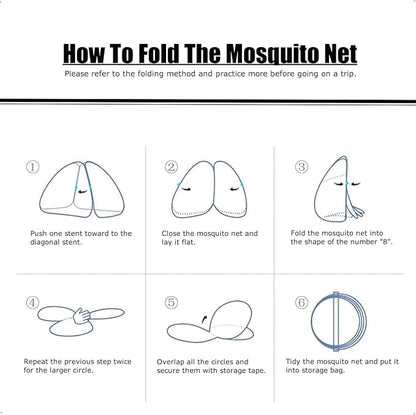 How To Fold The Mosquito Net

Please refer to the folding method and practice more before going on a trip.

①

Push one stent toward to the diagonal stent.

②

Close the mosquito net and lay it flat.

③

Fold the mosquito net into the shape of the number "8".

④

Repeat the previous step twice for the larger circle.

⑤

Overlap all the circles and secure them with storage tape.

⑥

Tidy the mosquito net and put it into storage bag.