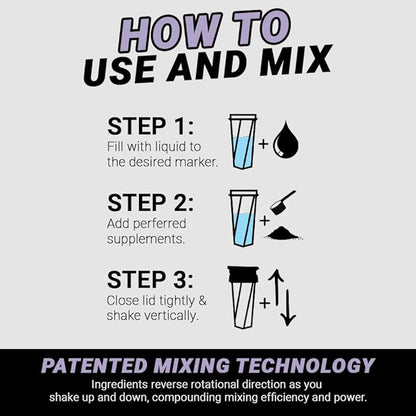 HOW TO
USE AND MIX

STEP 1:
Fill with liquid to the desired marker.

+

STEP 2:
Add perferred supplements.

+

STEP 3:
Close lid tightly & shake vertically.

+

PATENTED MIXING TECHNOLOGY
Ingredients reverse rotational direction as you shake up and down, compounding mixing efficiency and power.