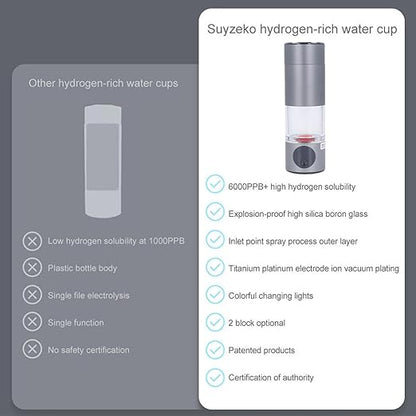 Other hydrogen-rich water cups

Low hydrogen solubility at 1000PPB

Plastic bottle body

Single file electrolysis

Single function

No safety certification

Suyzeko hydrogen-rich water cup

6000PPB+ high hydrogen solubility

Explosion-proof high silica boron glass

Inlet point spray process outer layer

Titanium platinum electrode ion vacuum plating

Colorful changing lights

2 block optional

Patented products

Certification of authority