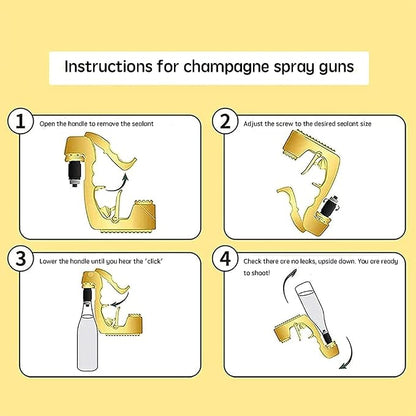 Instructions for champagne spray guns

1 Open the handle to remove the sealant

2 Adjust the screw to the desired sealant size

3 Lower the handle until you hear the 'click'

4 Check there are no leaks, upside down. You are ready to shoot!