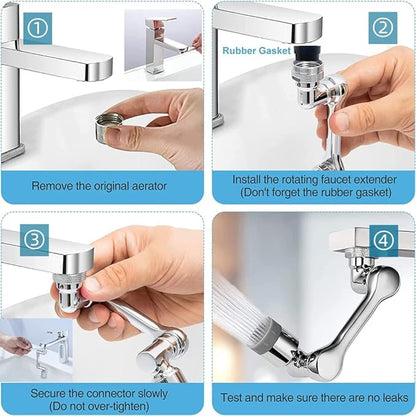 ①

Remove the original aerator

②

Rubber Gasket

Install the rotating faucet extender
(Don't forget the rubber gasket)

③

Secure the connector slowly
(Do not over-tighten)

④

Test and make sure there are no leaks