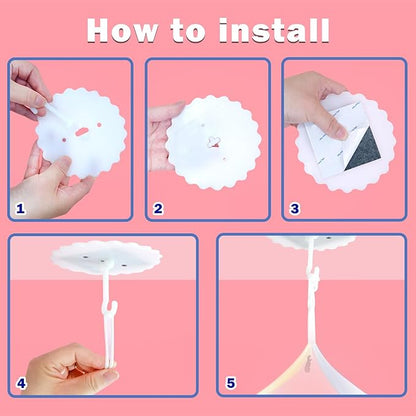 How to install

1

2

3

4

5