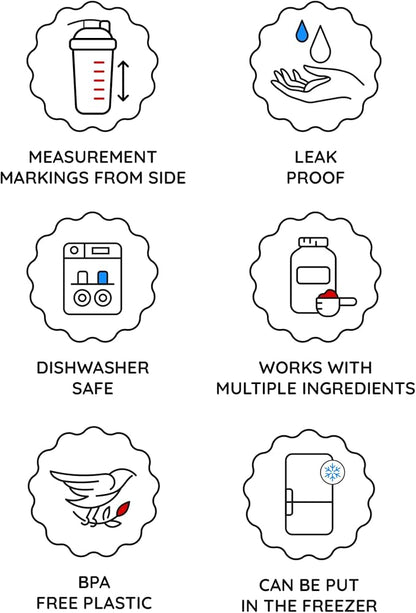 MEASUREMENT
MARKINGS FROM SIDE

LEAK
PROOF

DISHWASHER
SAFE

WORKS WITH
MULTIPLE INGREDIENTS

BPA
FREE PLASTIC

CAN BE PUT
IN THE FREEZER