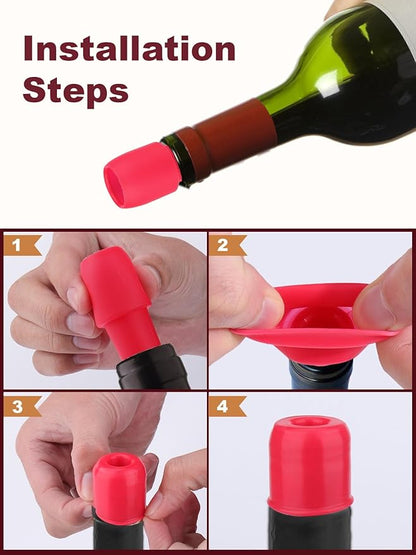 Installation Steps

1

2

3

4