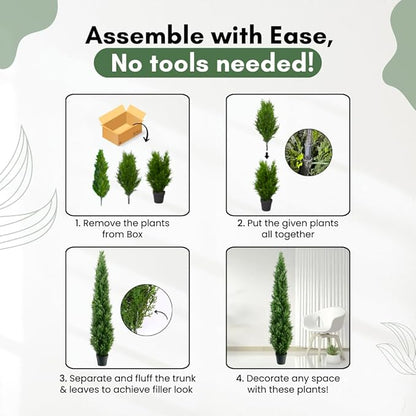 Assemble with Ease,
No tools needed!

1. Remove the plants from Box

2. Put the given plants all together

3. Separate and fluff the trunk & leaves to achieve filler look

4. Decorate any space with these plants!