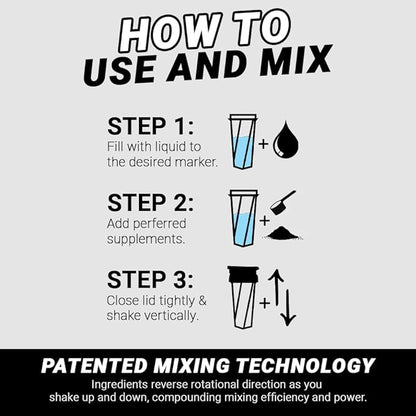 HOW TO USE AND MIX

STEP 1:
Fill with liquid to the desired marker.

+

STEP 2:
Add perferred supplements.

+

STEP 3:
Close lid tightly & shake vertically.

+

PATENTED MIXING TECHNOLOGY
Ingredients reverse rotational direction as you shake up and down, compounding mixing efficiency and power.