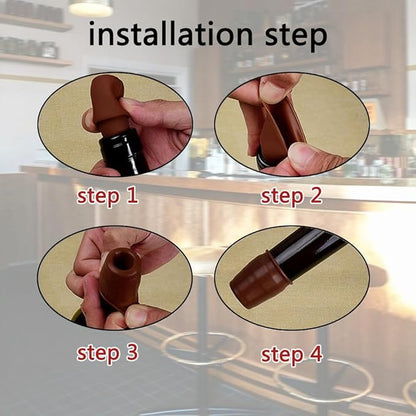 installation step

step 1

step 2

step 3

step 4