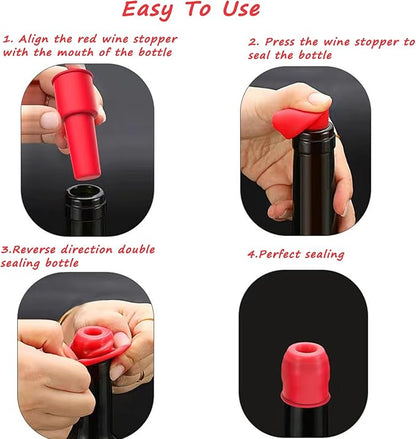 Easy To Use

1. Align the red wine stopper with the mouth of the bottle

2. Press the wine stopper to seal the bottle

3.Reverse direction double sealing bottle

4.Perfect sealing