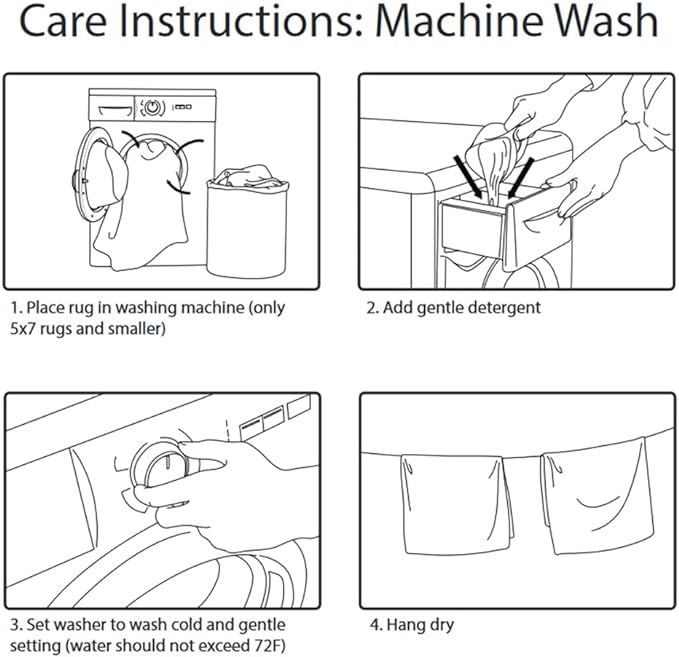 Care Instructions: Machine Wash

1. Place rug in washing machine (only 5x7 rugs and smaller)

2. Add gentle detergent

3. Set washer to wash cold and gentle setting (water should not exceed 72F)

4. Hang dry