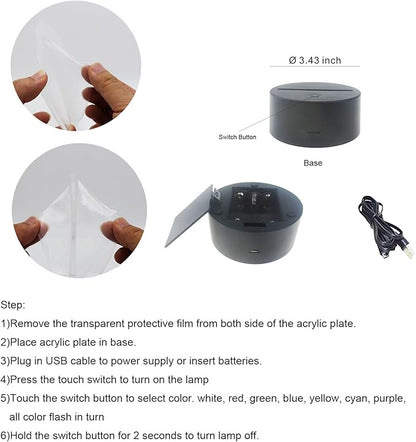 Ø 3.43 inch

Switch Button

Base

Step:

1)Remove the transparent protective film from both side of the acrylic plate.

2)Place acrylic plate in base.

3)Plug in USB cable to power supply or insert batteries.

4)Press the touch switch to turn on the lamp

5)Touch the switch button to select color. white, red, green, blue, yellow, cyan, purple, all color flash in turn

6)Hold the switch button for 2 seconds to turn lamp off.