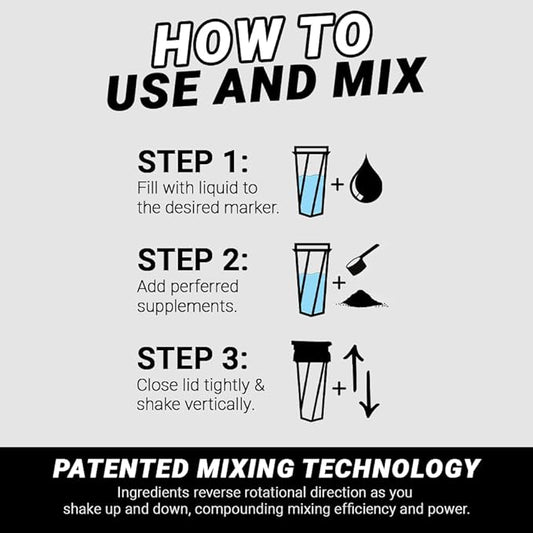 HOW TO
USE AND MIX

STEP 1:
Fill with liquid to the desired marker.

+

STEP 2:
Add perferred supplements.

+

STEP 3:
Close lid tightly & shake vertically.

+

PATENTED MIXING TECHNOLOGY
Ingredients reverse rotational direction as you shake up and down, compounding mixing efficiency and power.