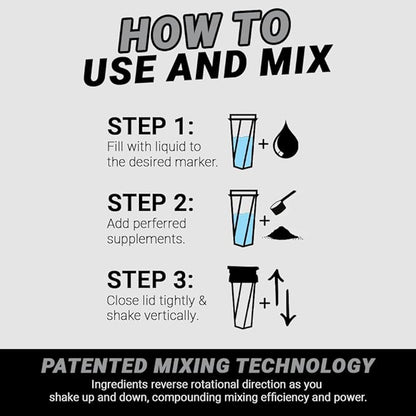 HOW TO
USE AND MIX

STEP 1:
Fill with liquid to the desired marker.

+

STEP 2:
Add perferred supplements.

+

STEP 3:
Close lid tightly & shake vertically.

+

PATENTED MIXING TECHNOLOGY
Ingredients reverse rotational direction as you shake up and down, compounding mixing efficiency and power.