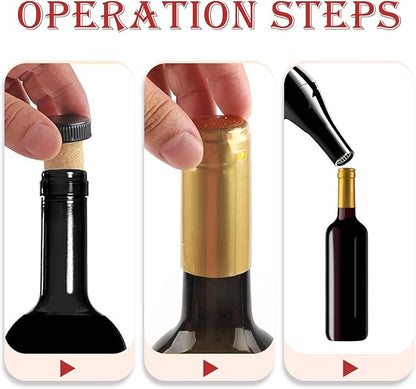 OPERATION STEPS