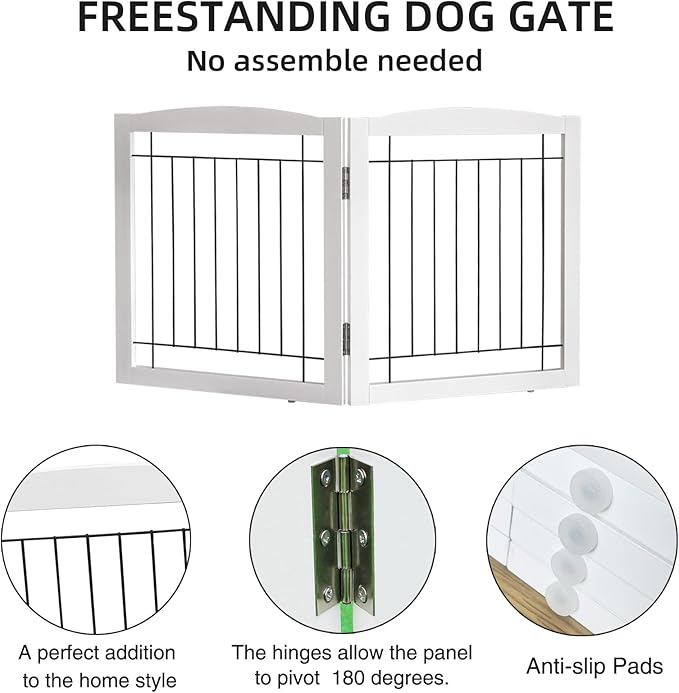 FREESTANDING DOG GATE
No assemble needed

A perfect addition to the home style

The hinges allow the panel to pivot 180 degrees.

Anti-slip Pads