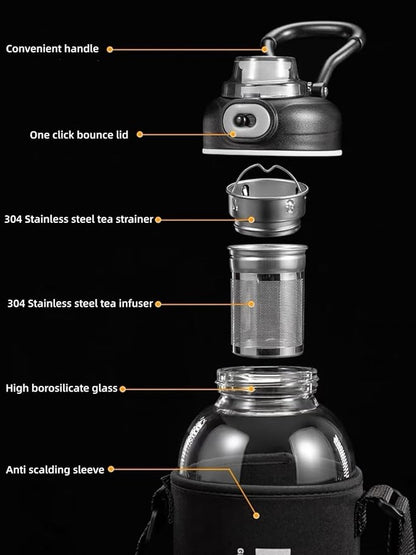 Convenient handle

One click bounce lid

304 Stainless steel tea strainer

304 Stainless steel tea infuser

High borosilicate glass

Anti scalding sleeve