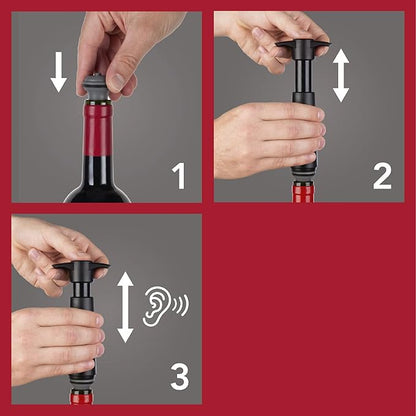 1

2

3