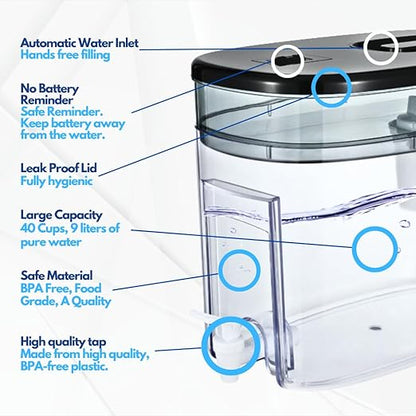 Automatic Water Inlet
Hands free filling

No Battery Reminder
Safe Reminder. Keep battery away from the water.

Leak Proof Lid
Fully hygienic

Large Capacity
40 Cups, 9 liters of pure water

Safe Material
BPA Free, Food Grade, A Quality

High quality tap
Made from high quality, BPA-free plastic.