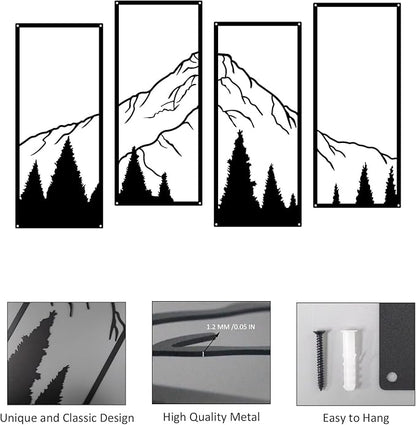 1.2 MM /0.05 IN

Unique and Classic Design

High Quality Metal

Easy to Hang