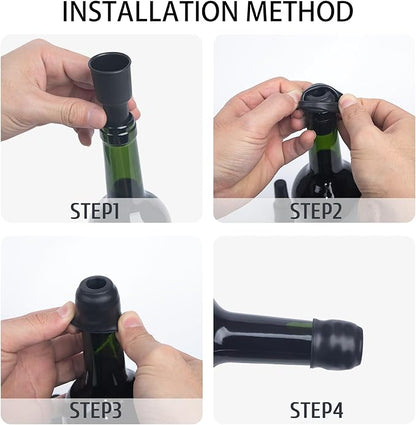 INSTALLATION METHOD

STEP1

STEP2

STEP3

STEP4