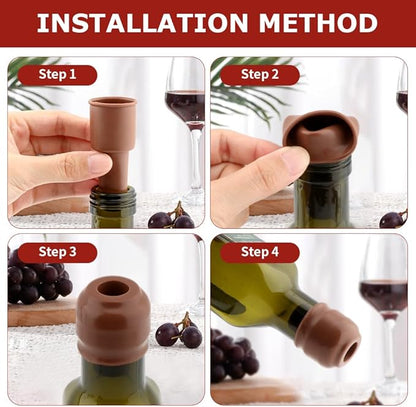 INSTALLATION METHOD

Step 1

Step 2

Step 3

Step 4