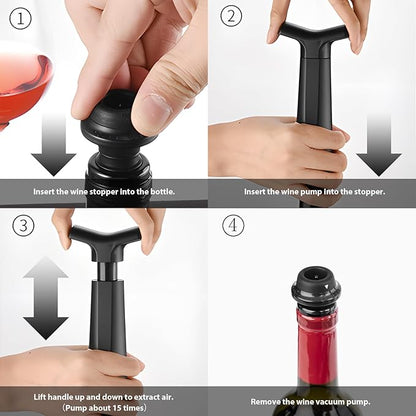 ①

Insert the wine stopper into the bottle.

②

Insert the wine pump into the stopper.

③

Lift handle up and down to extract air.
(Pump about 15 times)

④

Remove the wine vacuum pump.