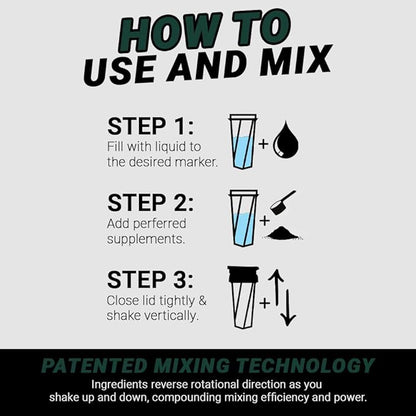 HOW TO USE AND MIX

STEP 1:
Fill with liquid to the desired marker.

+

STEP 2:
Add perferred supplements.

+

STEP 3:
Close lid tightly & shake vertically.

+

PATENTED MIXING TECHNOLOGY
Ingredients reverse rotational direction as you shake up and down, compounding mixing efficiency and power.