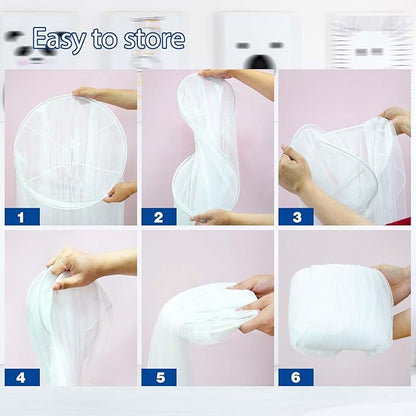 Easy to store

1

2

3

4

5

6