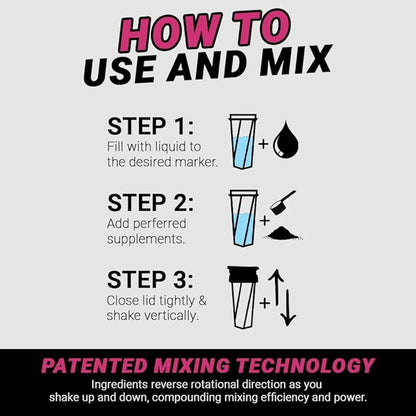 HOW TO
USE AND MIX

STEP 1:
Fill with liquid to the desired marker.

+

STEP 2:
Add perferred supplements.

+

STEP 3:
Close lid tightly & shake vertically.

+

PATENTED MIXING TECHNOLOGY
Ingredients reverse rotational direction as you shake up and down, compounding mixing efficiency and power.