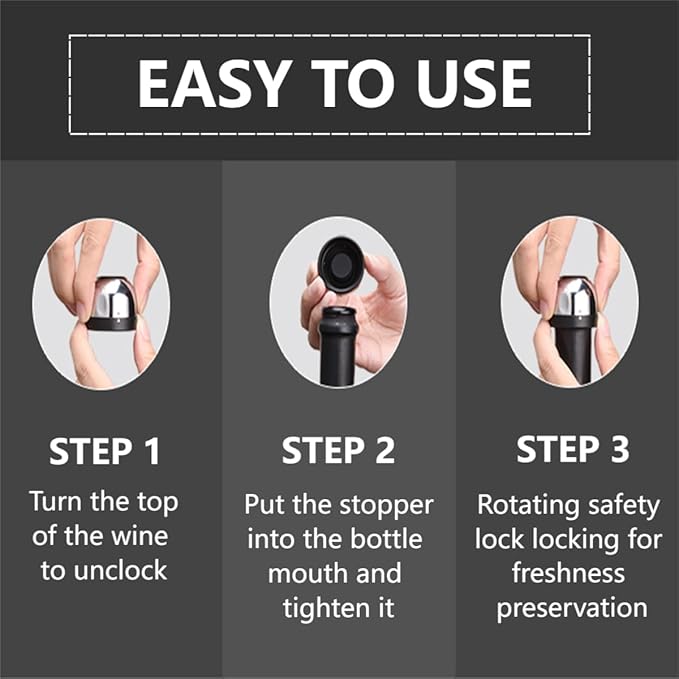 EASY TO USE

STEP 1
Turn the top of the wine to unclock

STEP 2
Put the stopper into the bottle mouth and tighten it

STEP 3
Rotating safety lock locking for freshness preservation