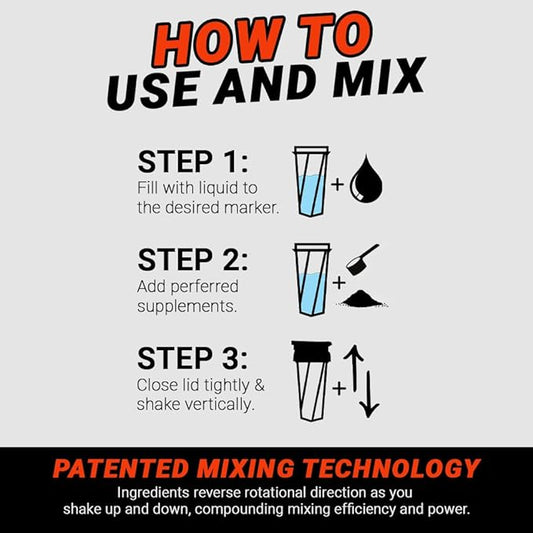 HOW TO
USE AND MIX

STEP 1:
Fill with liquid to the desired marker.

+

STEP 2:
Add perferred supplements.

+

STEP 3:
Close lid tightly & shake vertically.

+

PATENTED MIXING TECHNOLOGY
Ingredients reverse rotational direction as you shake up and down, compounding mixing efficiency and power.