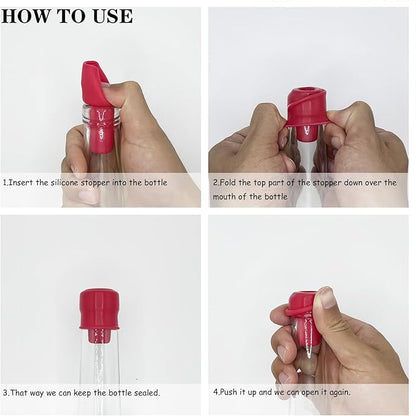 HOW TO USE

1.Insert the silicone stopper into the bottle

2.Fold the top part of the stopper down over the mouth of the bottle

3.That way we can keep the bottle sealed.

4.Push it up and we can open it again.