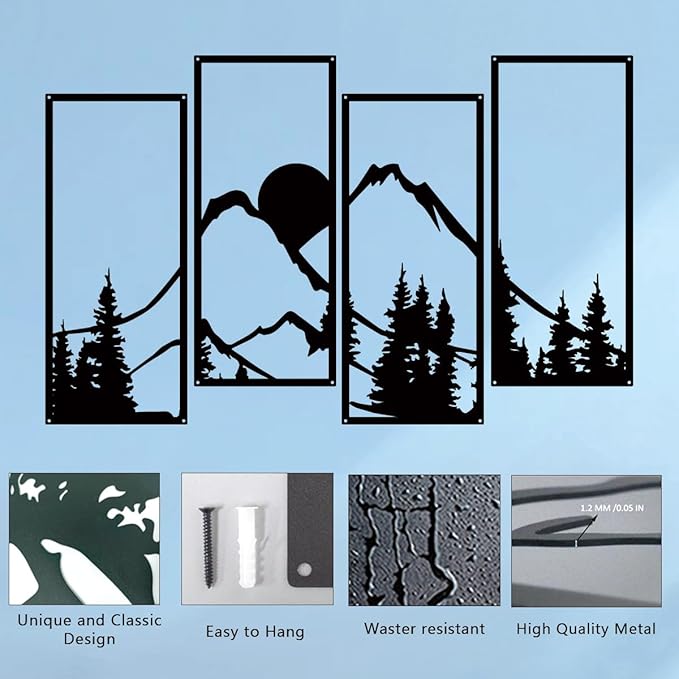 1.2 MM /0.05 IN

Unique and Classic Design

Easy to Hang

Waster resistant

High Quality Metal