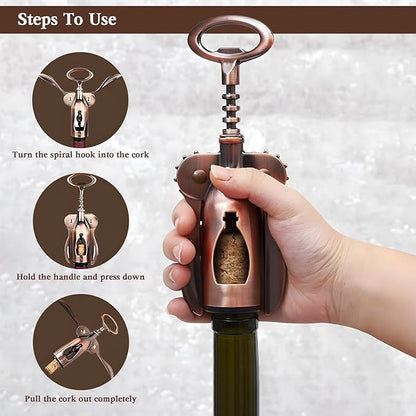 Steps To Use

Turn the spiral hook into the cork

Hold the handle and press down

Pull the cork out completely