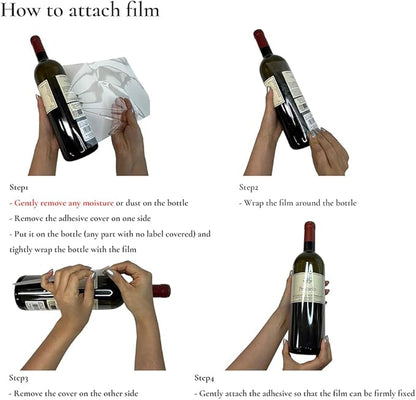 How to attach film

Step1

- Gently remove any moisture or dust on the bottle

- Remove the adhesive cover on one side

- Put it on the bottle (any part with no label covered) and tightly wrap the bottle with the film

Step2

- Wrap the film around the bottle

Step3

- Remove the cover on the other side

Step4

- Gently attach the adhesive so that the film can be firmly fixed