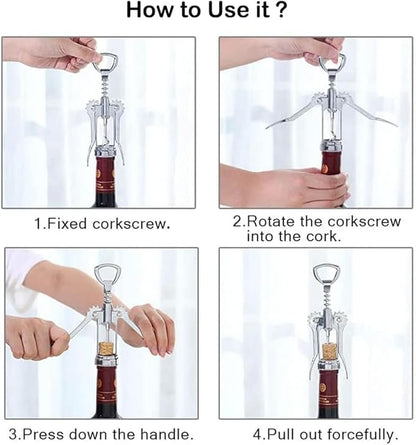 How to Use it ?

1.Fixed corkscrew.

2.Rotate the corkscrew into the cork.

3.Press down the handle.

4.Pull out forcefully.