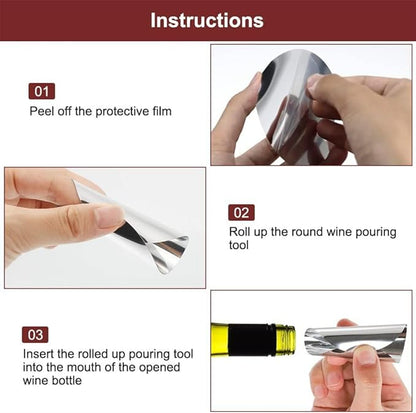 Instructions

01
Peel off the protective film

02
Roll up the round wine pouring tool

03
Insert the rolled up pouring tool into the mouth of the opened wine bottle