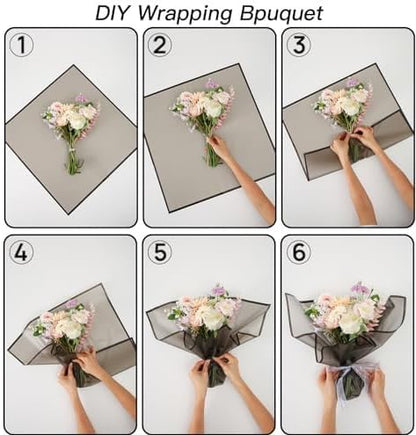 DIY Wrapping Bpuquet

1

2

3

4

5

6