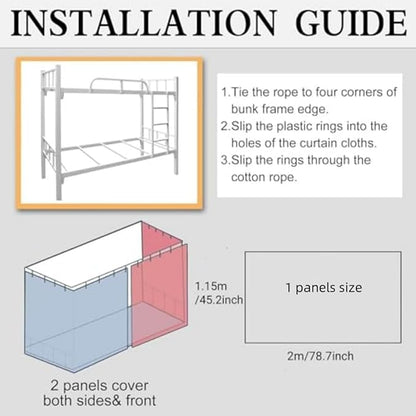 INSTALLATION GUIDE

1.Tie the rope to four corners of bunk frame edge.
2.Slip the plastic rings into the holes of the curtain cloths.
3.Slip the rings through the cotton rope.

1.15m /45.2inch

1 panels size

2m/78.7inch

2 panels cover both sides& front