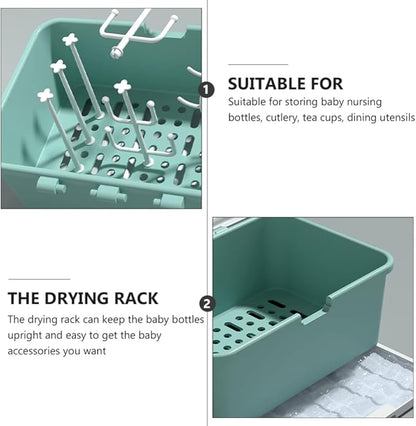 1

SUITABLE FOR

Suitable for storing baby nursing bottles, cutlery, tea cups, dining utensils

THE DRYING RACK

The drying rack can keep the baby bottles upright and easy to get the baby accessories you want

2