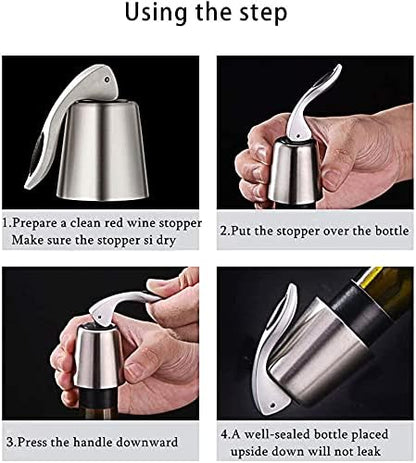 Using the step

1.Prepare a clean red wine stopper
Make sure the stopper si dry

2.Put the stopper over the bottle

3.Press the handle downward

4.A well-sealed bottle placed
upside down will not leak