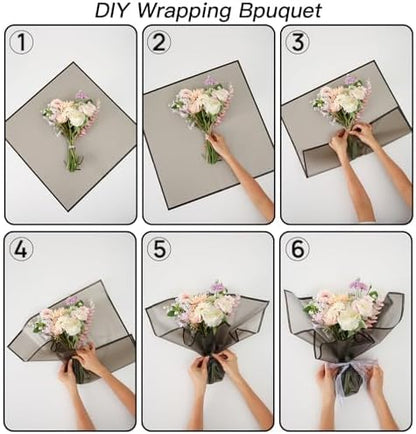 DIY Wrapping Bpuquet

1

2

3

4

5

6