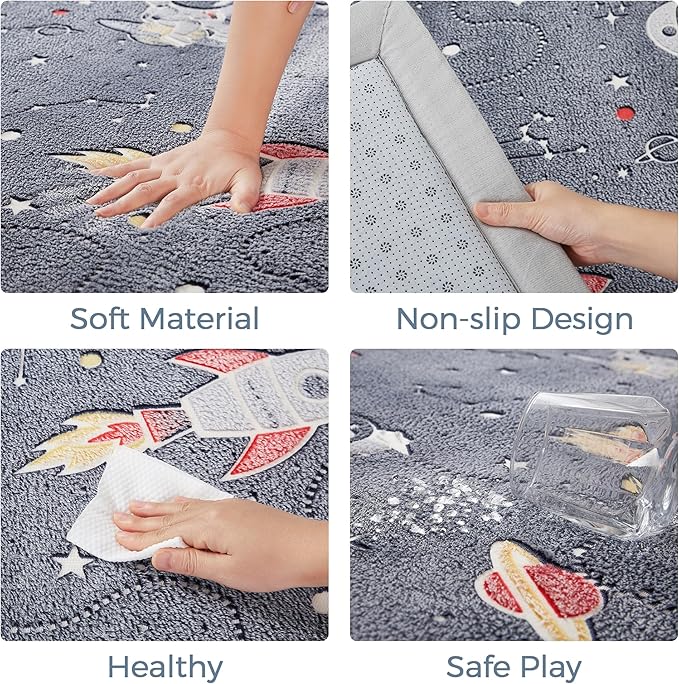 Soft Material

Non-slip Design

Healthy

Safe Play