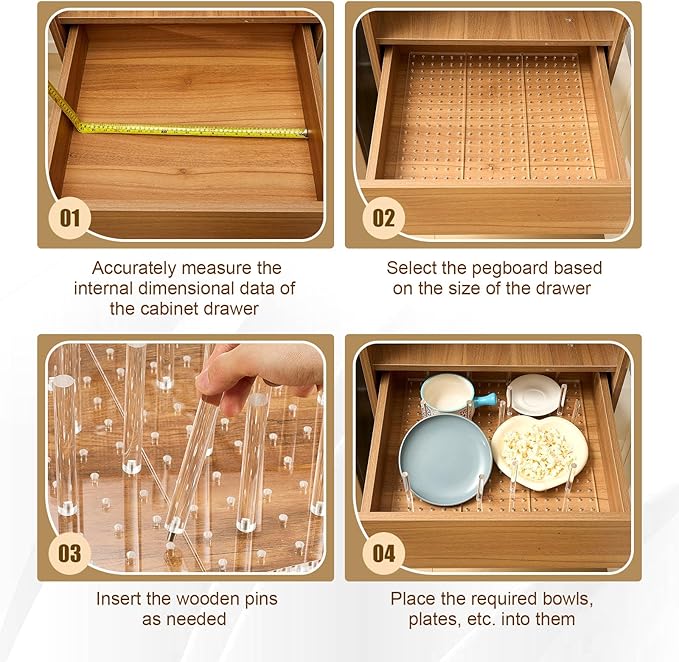 01

Accurately measure the internal dimensional data of the cabinet drawer

02

Select the pegboard based on the size of the drawer

03

Insert the wooden pins as needed

04

Place the required bowls, plates, etc. into them